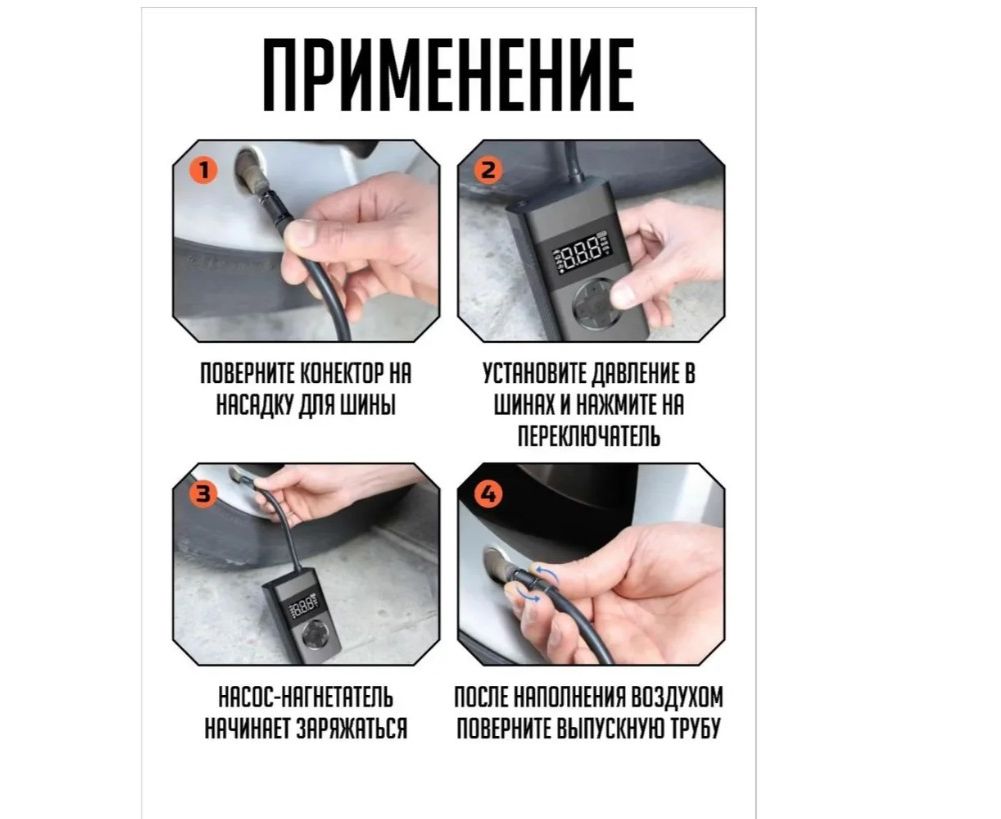 ПРИМЕНЕНИЕ

1

ПОВЕРНИТЕ КОНЕКТОР НА НАСАДКУ ДЛЯ ШИНЫ

2

УСТАНОВИТЕ ДАВЛЕНИЕ В ШИНАХ И НАЖМИТЕ НА ПЕРЕКЛЮЧАТЕЛЬ

3

НАСОС-НАГНЕТАТЕЛЬ НАЧИНАЕТ ЗАРЯЖАТЬСЯ

4

ПОСЛЕ НАПОЛНЕНИЯ ВОЗДУХОМ ПОВЕРНИТЕ ВЫПУСКНУЮ ТРУБУ