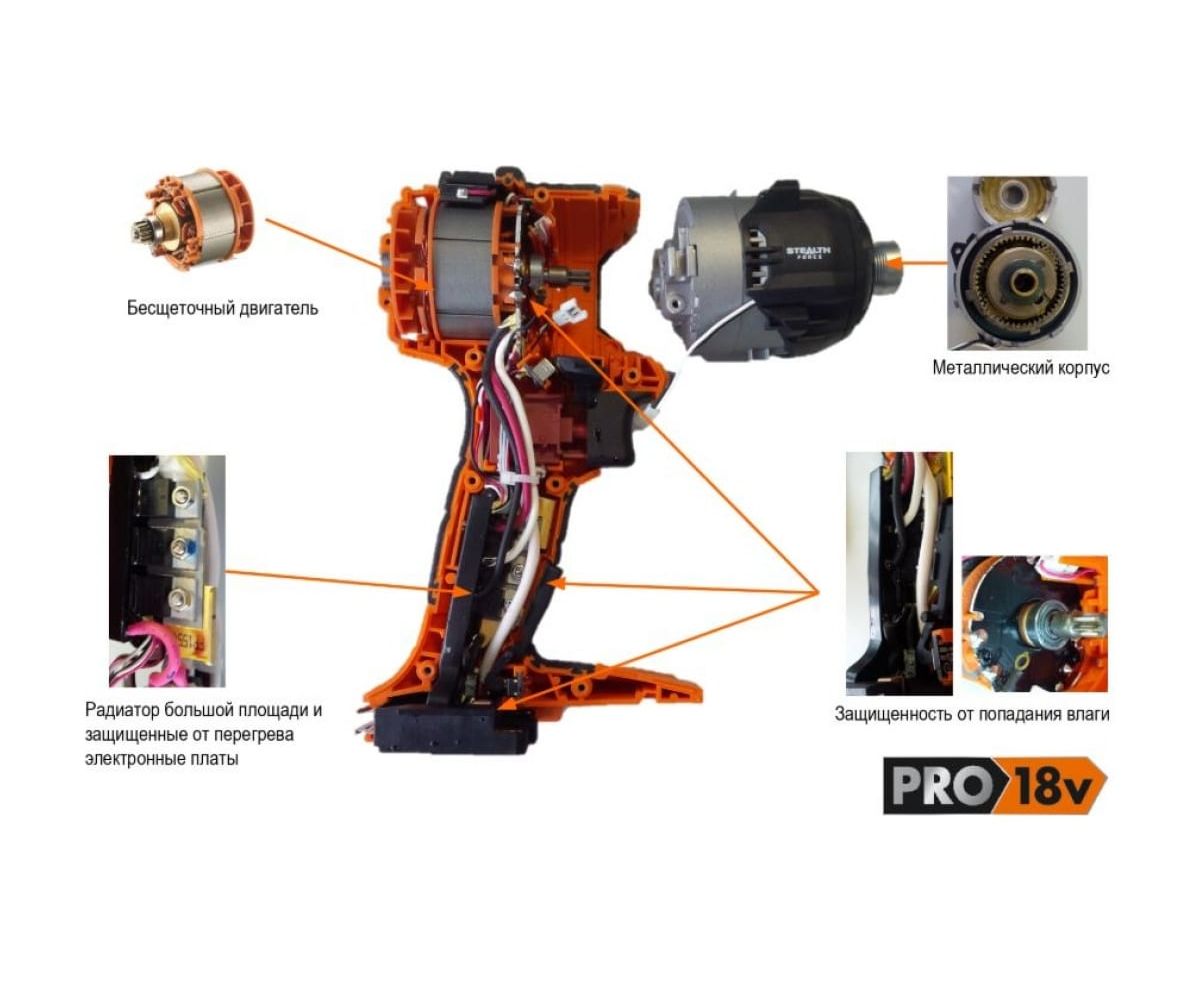 Бесщеточный двигатель

STEALTH FORCE

Металлический корпус

Радиатор большой площади и защищенные от перегрева электронные платы

Защищенность от попадания влаги

PRO 18v