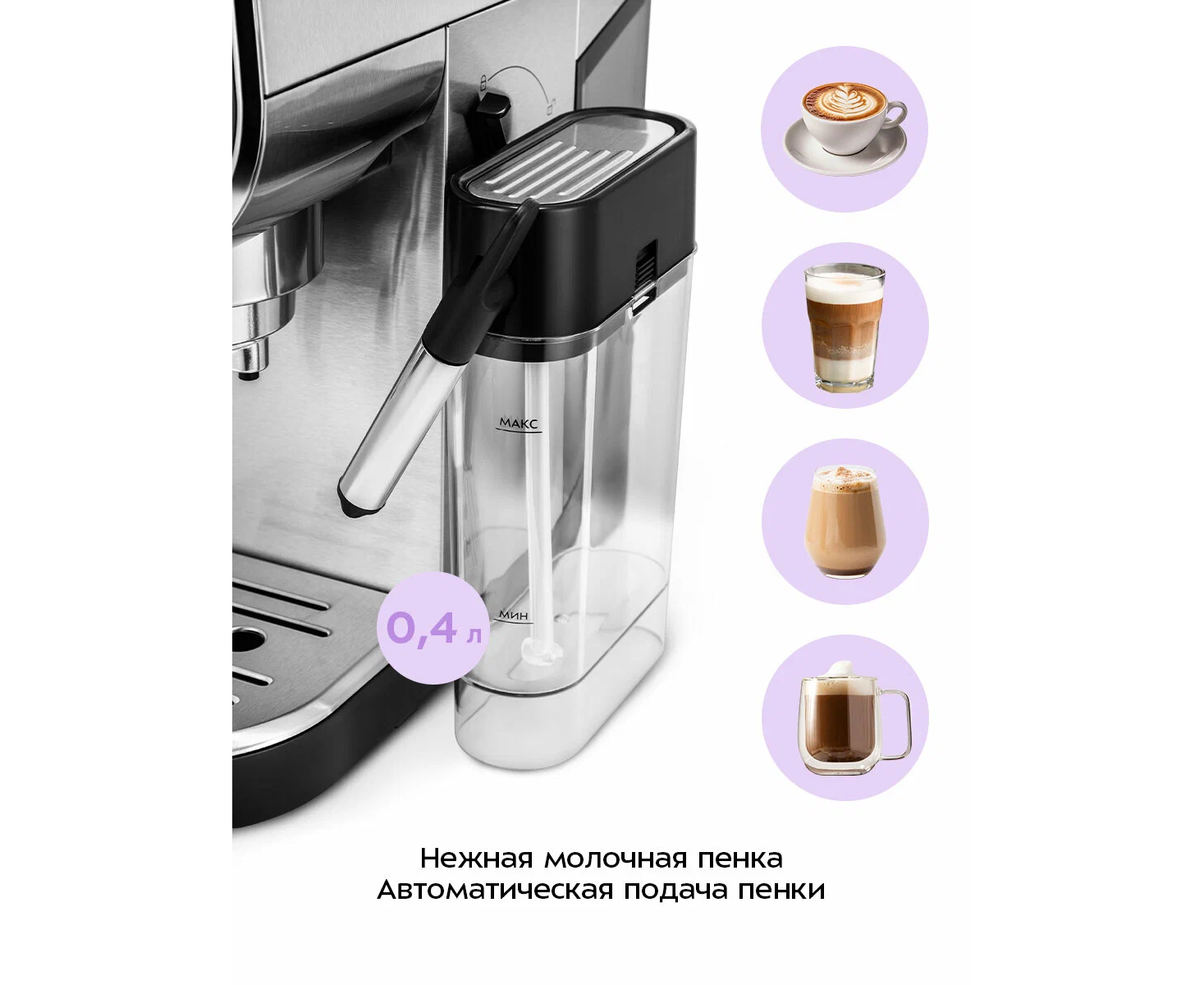 МАКС

МИН

0,4 л

Нежная молочная пенка
Автоматическая подача пенки