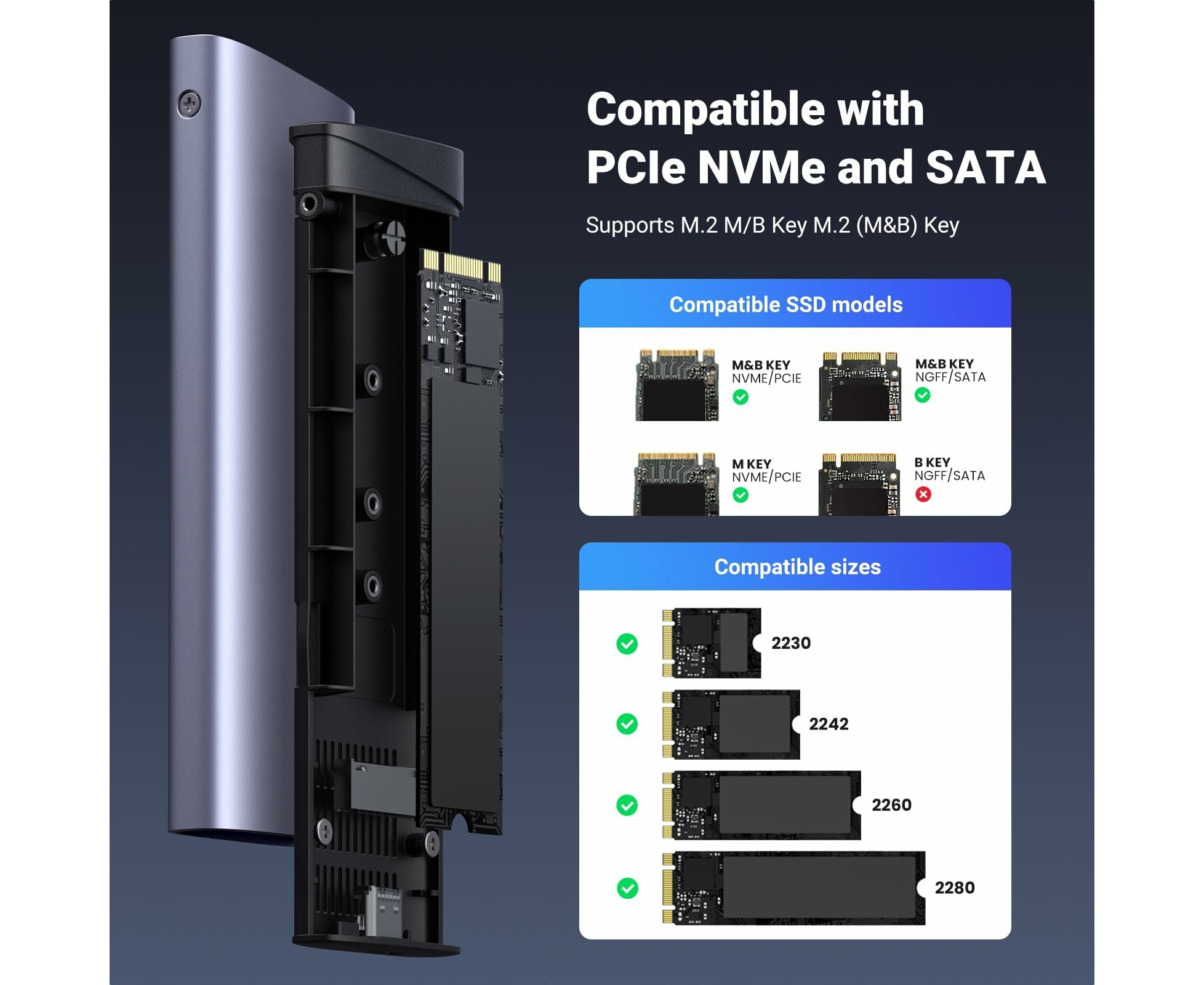 Compatible with PCIe NVMe and SATA

Supports M.2 M/B Key M.2 (M&B) Key

Compatible SSD models

M&B KEY
NVME/PCIE

M&B KEY
NGFF/SATA

M KEY
NVME/PCIE

B KEY
NGFF/SATA

Compatible sizes

2230

2242

2260

2280