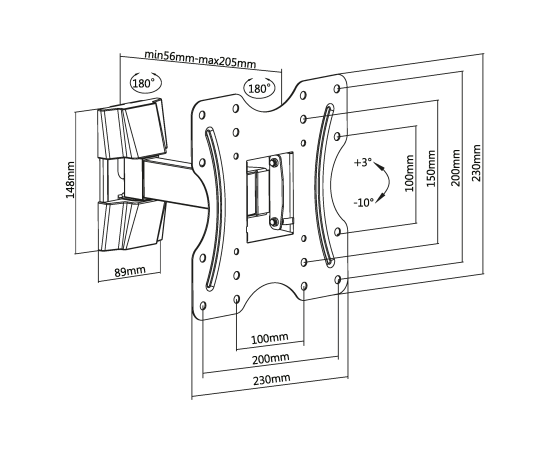 min56mm-max205mm

180°

180°

148mm

89mm

+3°

-10°

100mm

150mm

200mm

230mm

100mm

200mm

230mm