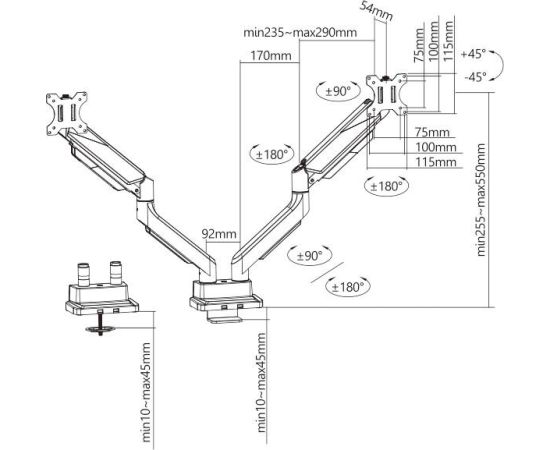 54mm
min235~max290mm
170mm
75mm
100mm
115mm
+45°
-45°
±90°
±180°
75mm
100mm
115mm
±180°
min255~max550mm
92mm
±90°
±180°
min10~max45mm
min10~max45mm