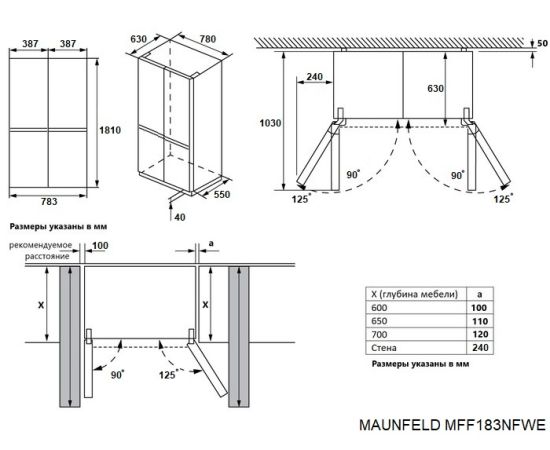 387
387
1810
783

630
780
550
40

50
240
630
1030
90°
90°
125°
125°

Размеры указаны в мм

рекомендуемое расстояние
100
a
X
X
90°
125°

| X (глубина мебели) | a |
|---|---|
| 600 | 100 |
| 650 | 110 |
| 700 | 120 |
| Стена | 240 |

Размеры указаны в мм

MAUNFELD MFF183NFWE