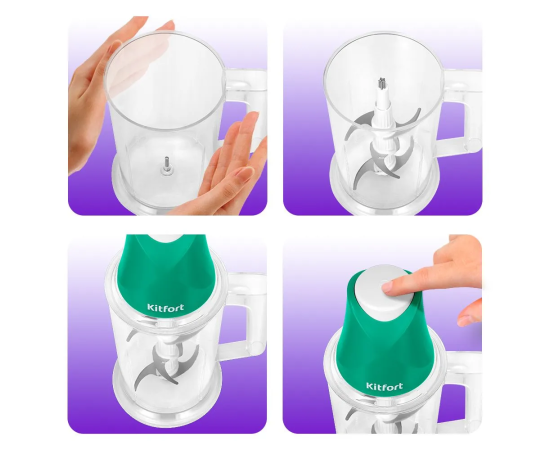 Kitfort

Kitfort