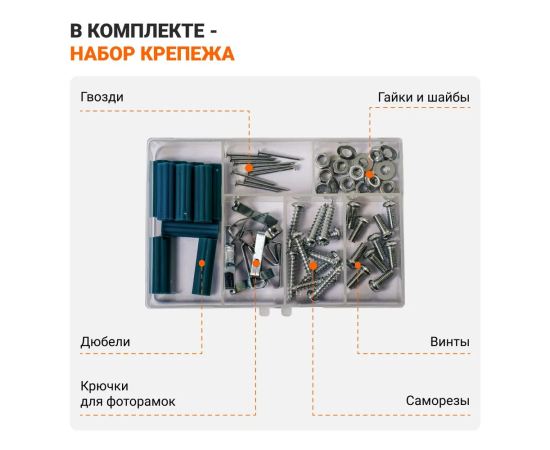 В КОМПЛЕКТЕ -
НАБОР КРЕПЕЖА

Гвозди

Гайки и шайбы

Дюбели

Винты

Крючки
для фоторамок

Саморезы