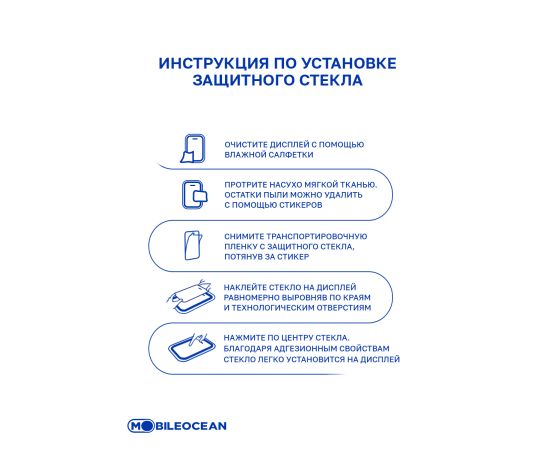 ИНСТРУКЦИЯ ПО УСТАНОВКЕ ЗАЩИТНОГО СТЕКЛА

ОЧИСТИТЕ ДИСПЛЕЙ С ПОМОЩЬЮ ВЛАЖНОЙ САЛФЕТКИ

ПРОТРИТЕ НАСУХО МЯГКОЙ ТКАНЬЮ. ОСТАТКИ ПЫЛИ МОЖНО УДАЛИТЬ С ПОМОЩЬЮ СТИКЕРОВ

СНИМИТЕ ТРАНСПОРТИРОВОЧНУЮ ПЛЕНКУ С ЗАЩИТНОГО СТЕКЛА, ПОТЯНУВ ЗА СТИКЕР

НАКЛЕЙТЕ СТЕКЛО НА ДИСПЛЕЙ РАВНОМЕРНО ВЫРОВНЯВ ПО КРАЯМ И ТЕХНОЛОГИЧЕСКИМ ОТВЕРСТИЯМ

НАЖМИТЕ ПО ЦЕНТРУ СТЕКЛА. БЛАГОДАРЯ АДГЕЗИОННЫМ СВОЙСТВАМ СТЕКЛО ЛЕГКО УСТАНОВИТСЯ НА ДИСПЛЕЙ

MOBILEOCEAN