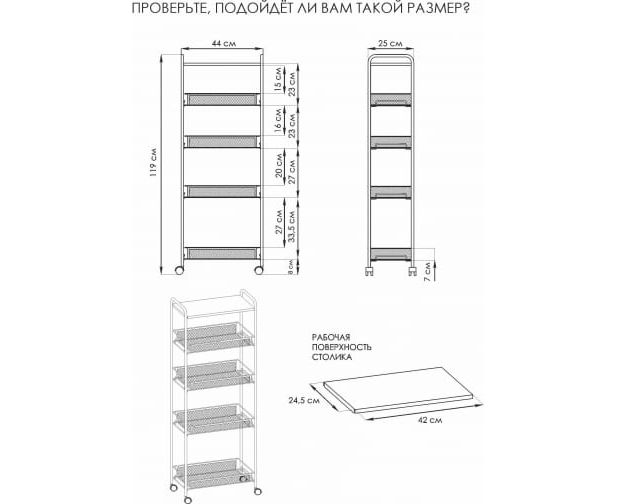 ПРОВЕРЬТЕ, ПОДОЙДЁТ ЛИ ВАМ ТАКОЙ РАЗМЕР?

44 см
119 см
15 см
23 см
16 см
23 см
20 см
27 см
27 см
33,5 см
8 см

25 см
7 см

РАБОЧАЯ ПОВЕРХНОСТЬ СТОЛИКА

24,5 см
42 см