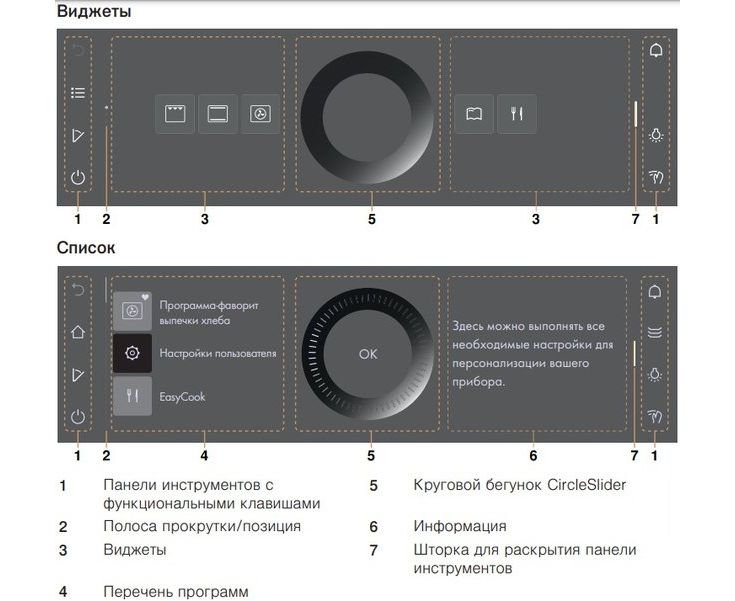 Виджеты

1 2 3 5 3 7 1

Список

Программа-фаворит выпечки хлеба

Настройки пользователя

EasyCook

OK

Здесь можно выполнять все необходимые настройки для персонализации вашего прибора.

1 2 4 5 6 7 1

1 Панели инструментов с функциональными клавишами

2 Полоса прокрутки/позиция

3 Виджеты

4 Перечень программ

5 Круговой бегунок CircleSlider

6 Информация

7 Шторка для раскрытия панели инструментов