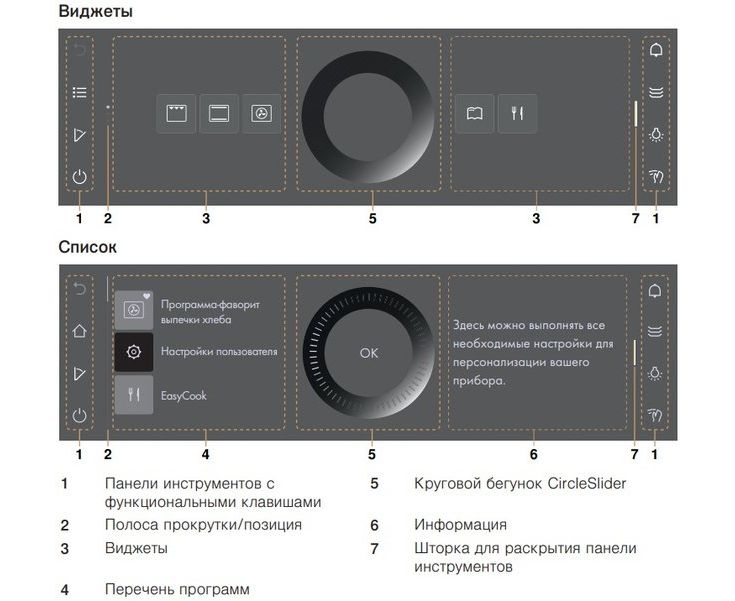 Виджеты

1 2 3 5 3 7 1

Список

Программа-фаворит выпечки хлеба

Настройки пользователя

EasyCook

OK

Здесь можно выполнять все необходимые настройки для персонализации вашего прибора.

1 2 4 5 6 7 1

1 Панели инструментов с функциональными клавишами

2 Полоса прокрутки/позиция

3 Виджеты

4 Перечень программ

5 Круговой бегунок CircleSlider

6 Информация

7 Шторка для раскрытия панели инструментов